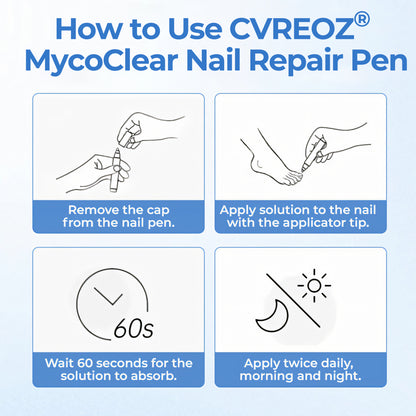 How to Use CVREOZ®
MycoClear Nail Repair Pen

Remove the cap from the nail pen.

Apply solution to the nail with the applicator tip.

60s

Wait 60 seconds for the solution to absorb.

Apply twice daily, morning and night.